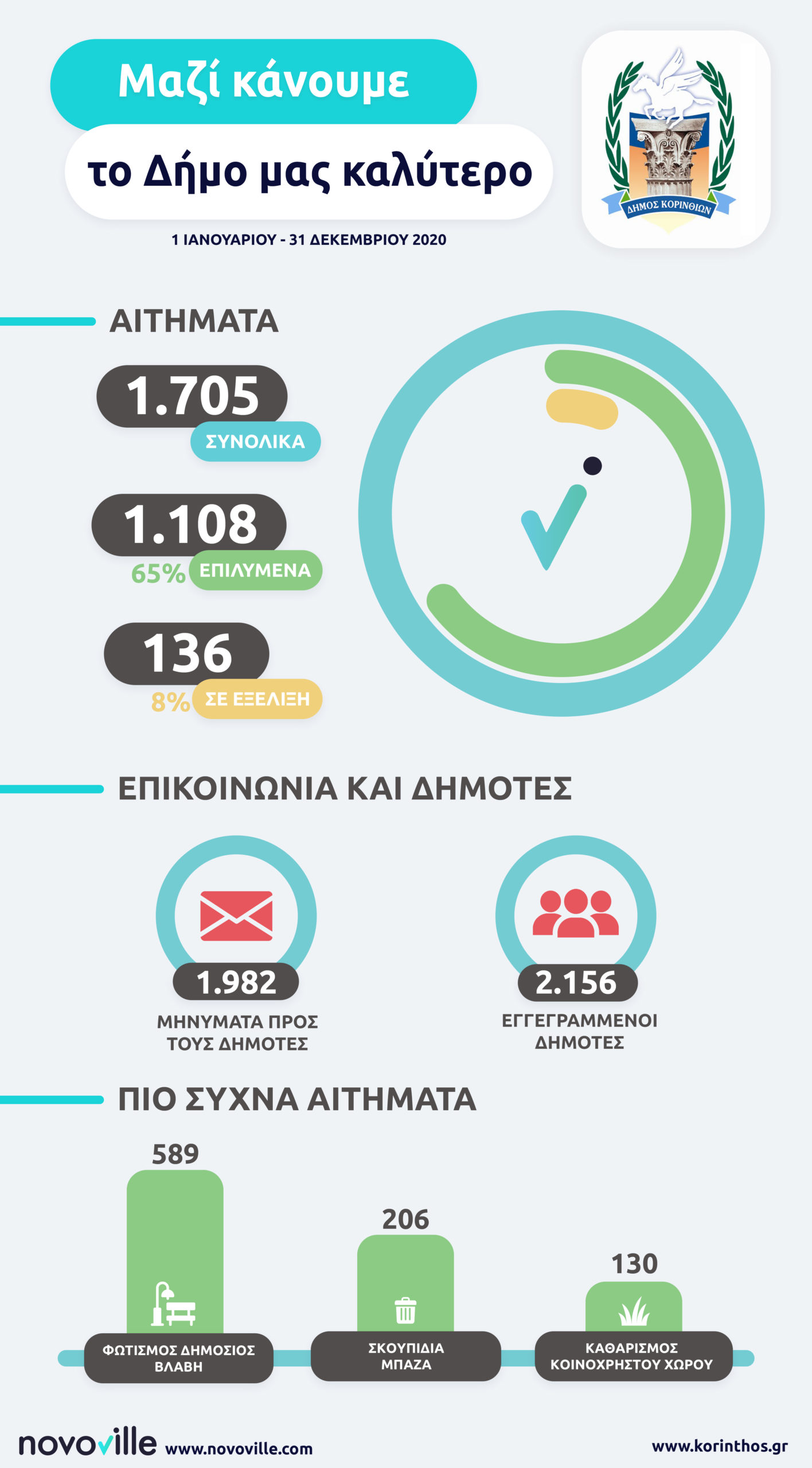 Μαζί κάνουμε

το Δήμο μας καλύτερο

1 ΙΑΝΟΥΑΡΙΟΥ - 31 ΔΕΚΕΜΒΡΙΟΥ 2020

ΔΗΜΟΣ ΚΟΡΙΝΘΙΩΝ

ΑΙΤΗΜΑΤΑ

1.705
ΣΥΝΟΛΙΚΑ

1.108
65% ΕΠΙΛΥΜΕΝΑ

136
8% ΣΕ ΕΞΕΛΙΞΗ

ΕΠΙΚΟΙΝΩΝΙΑ ΚΑΙ ΔΗΜΟΤΕΣ

1.982
ΜΗΝΥΜΑΤΑ ΠΡΟΣ ΤΟΥΣ ΔΗΜΟΤΕΣ

2.156
ΕΓΓΕΓΡΑΜΜΕΝΟΙ ΔΗΜΟΤΕΣ

ΠΙΟ ΣΥΧΝΑ ΑΙΤΗΜΑΤΑ

589
ΦΩΤΙΣΜΟΣ ΔΗΜΟΣΙΟΣ ΒΛΑΒΗ

206
ΣΚΟΥΠΙΔΙΑ ΜΠΑΖΑ

130
ΚΑΘΑΡΙΣΜΟΣ ΚΟΙΝΟΧΡΗΣΤΟΥ ΧΩΡΟΥ

novoville www.novoville.com

www.korinthos.gr